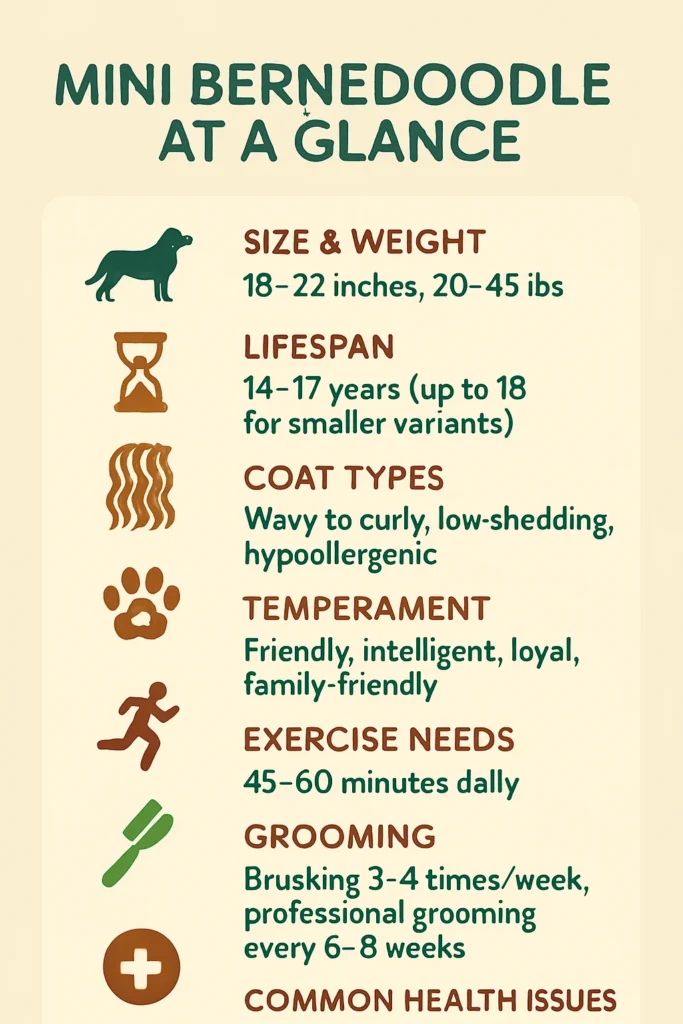 MINI BERNEDOODLE AT A GLANCE

SIZE & WEIGHT
18–22 inches, 20–45 ibs

LIFESPAN
14–17 years (up to 18 for smaller variants)

COAT TYPES
Wavy to curly, low-shedding, hypoollergenic

TEMPERAMENT
Friendly, intelligent, loyal, family-friendly

EXERCISE NEEDS
45–60 minutes dally

GROOMING
Brusking 3-4 times/week, professional grooming every 6–8 weeks

COMMON HEALTH ISSUES